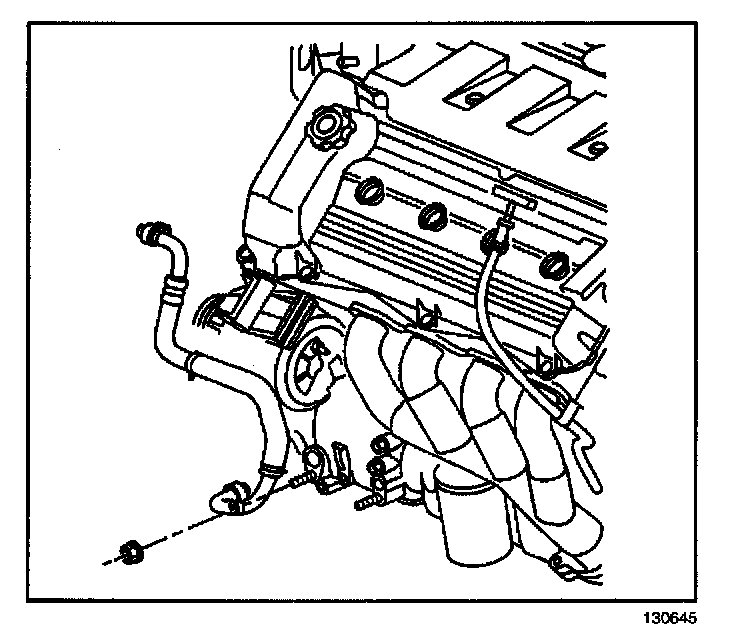 130645