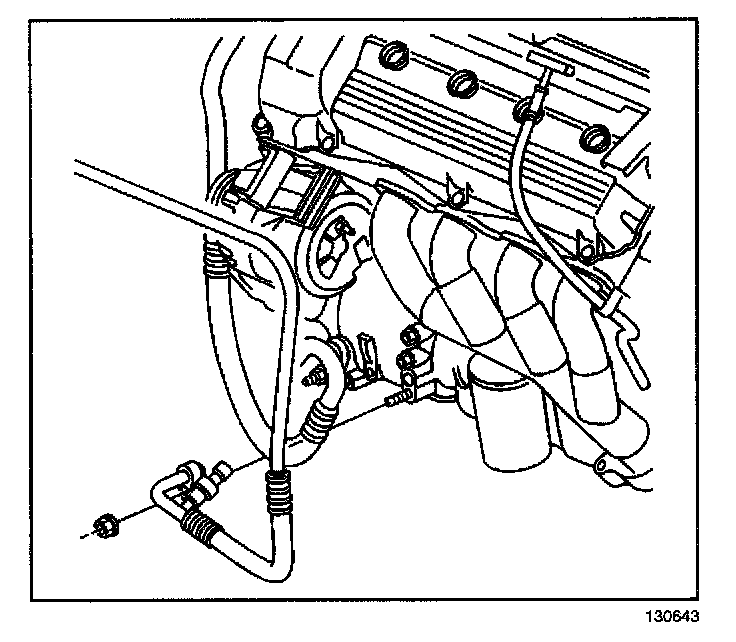 130643