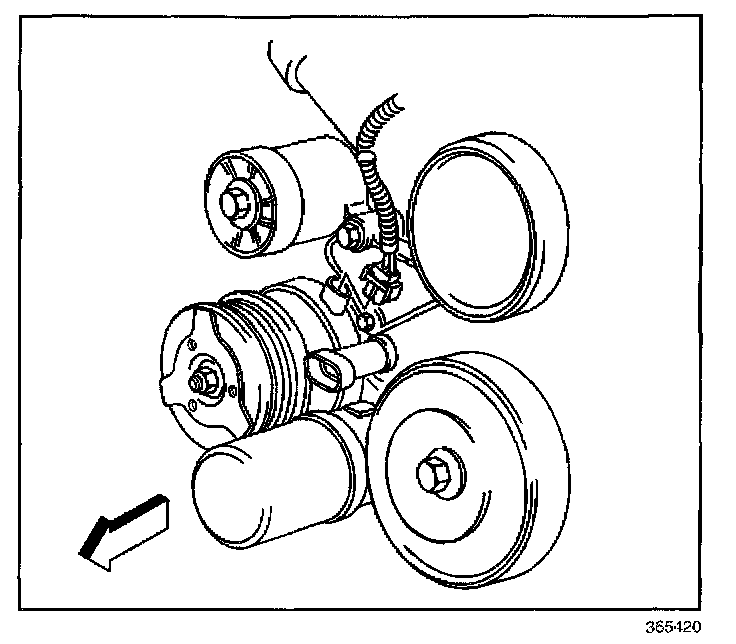 365420