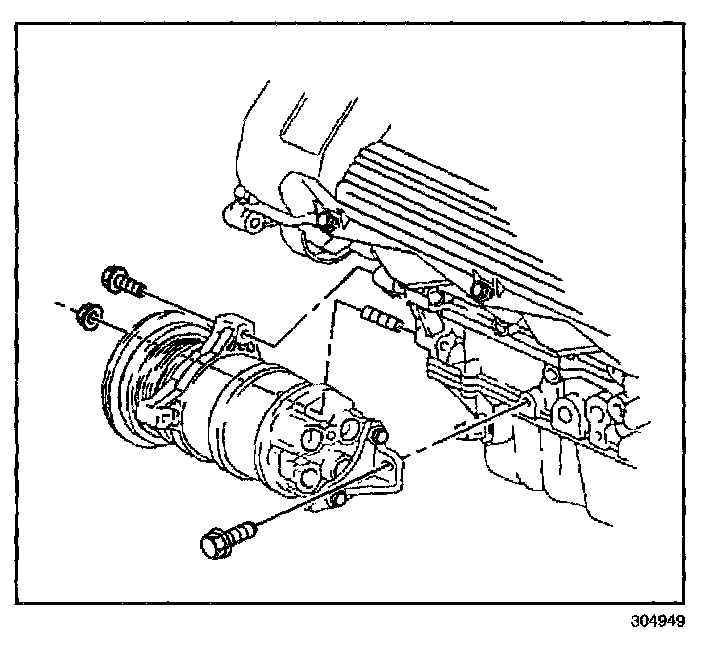 304949