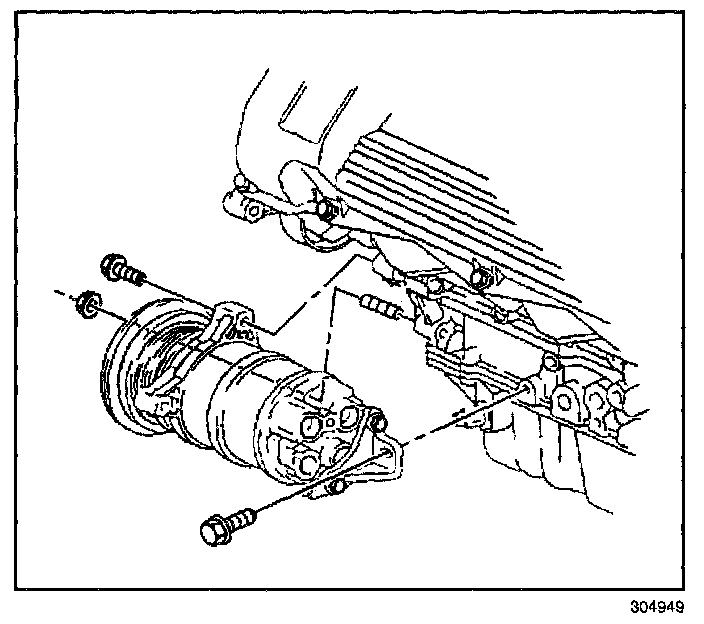 304949