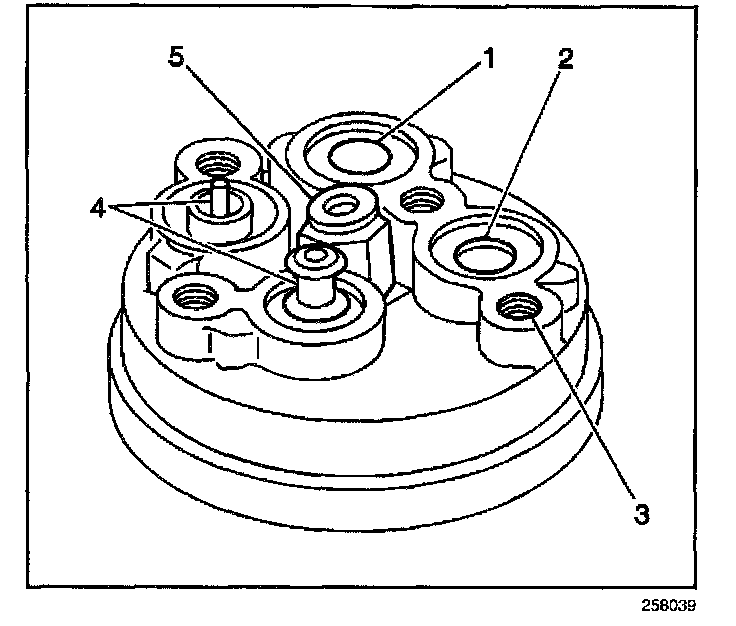 5
1
2
4
3
258039