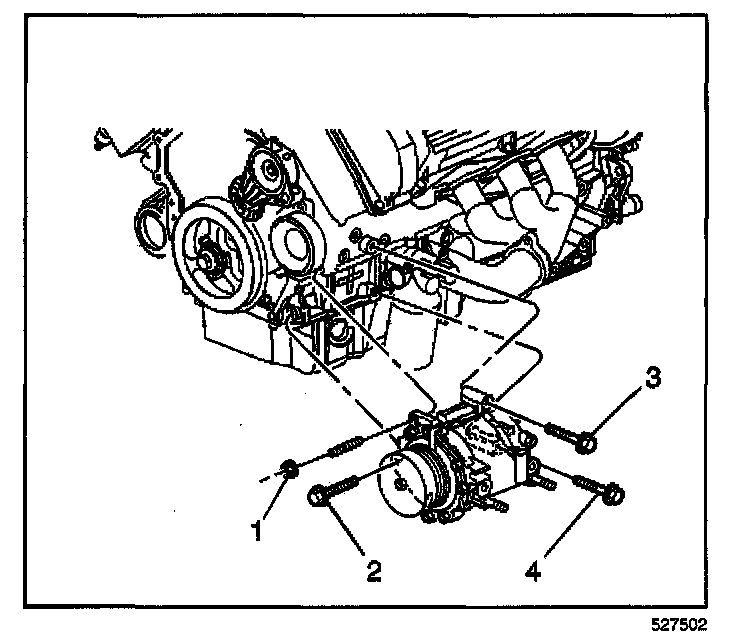 3
1
2
4
527502