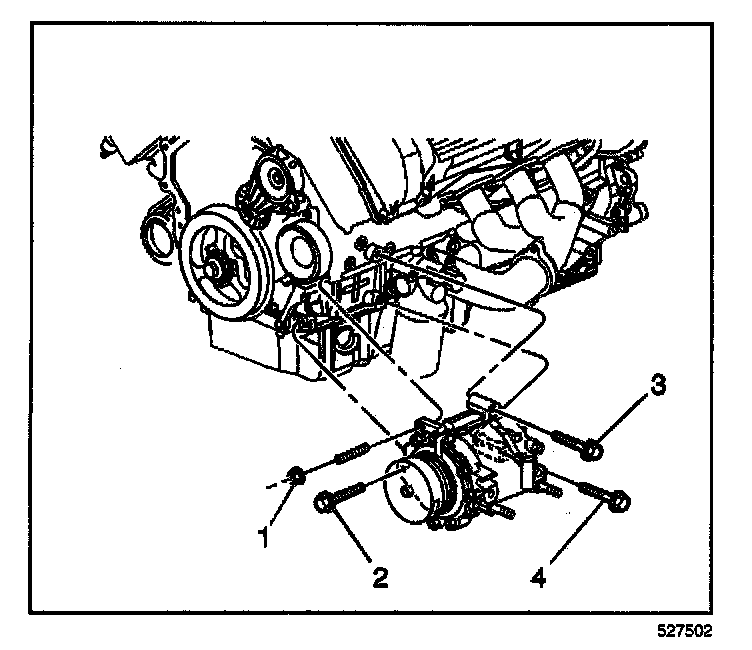 3
1
2
4
527502