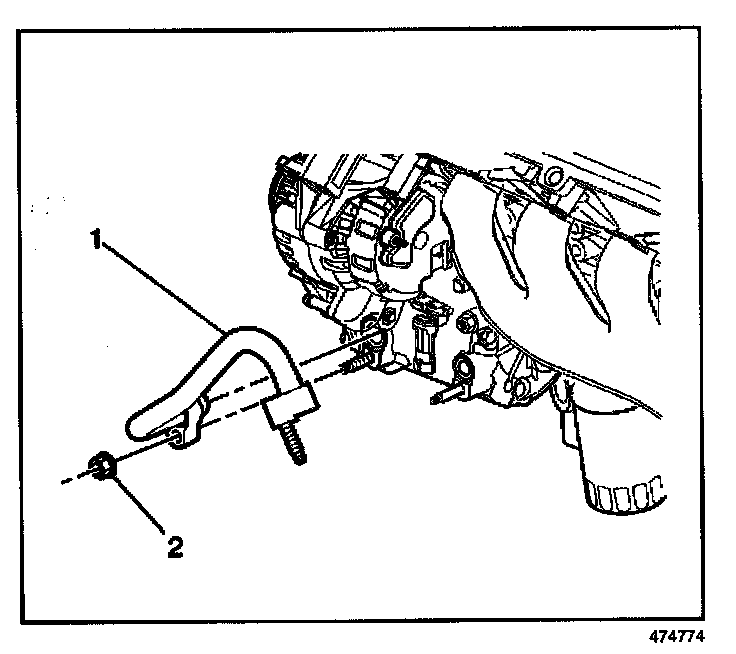 1

2

474774