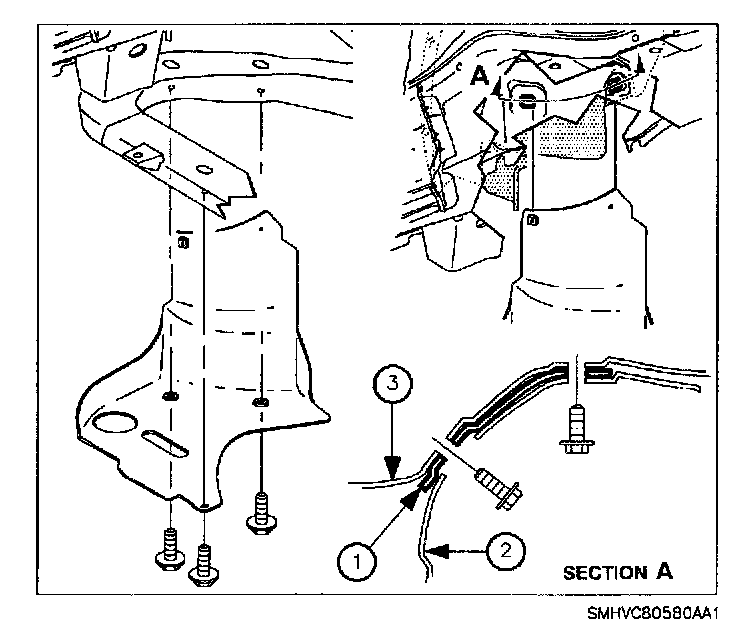 A

3

1

2

SECTION A

SMHVC80580AA1