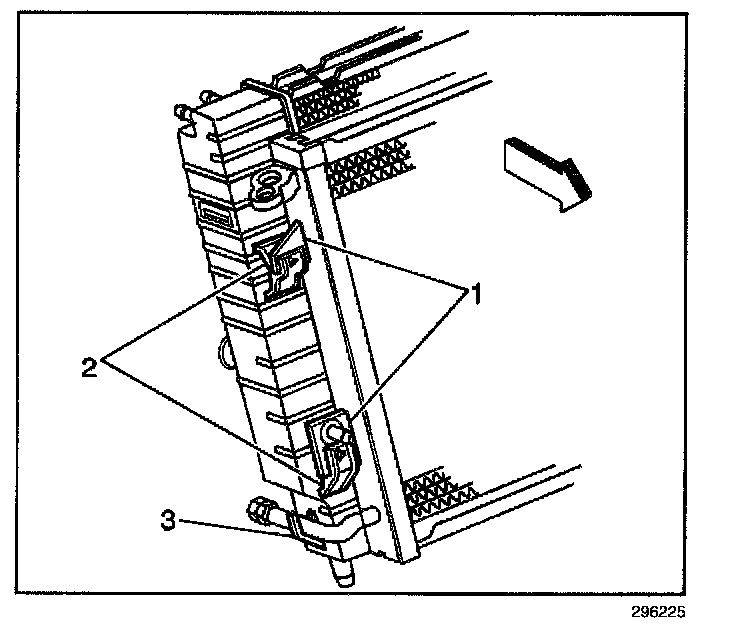 1
2
3
296225