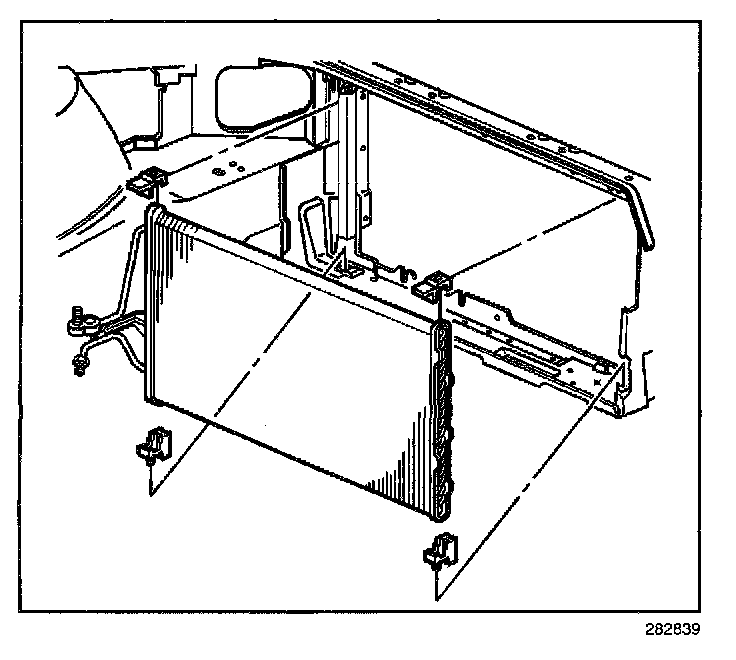 282839