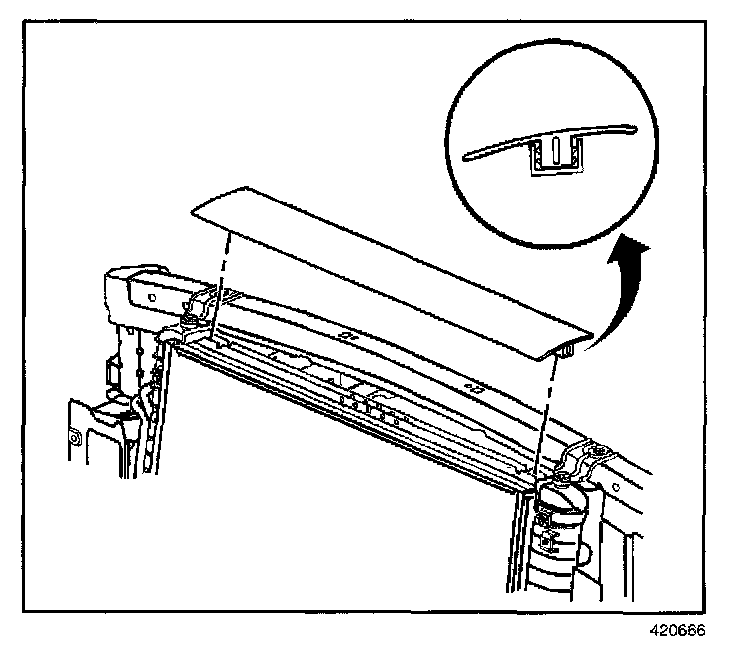 420666