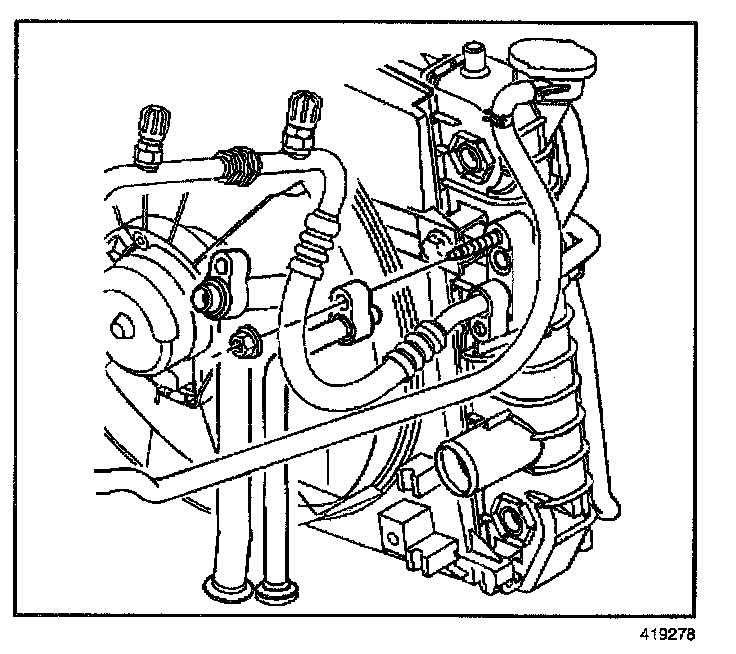 419278