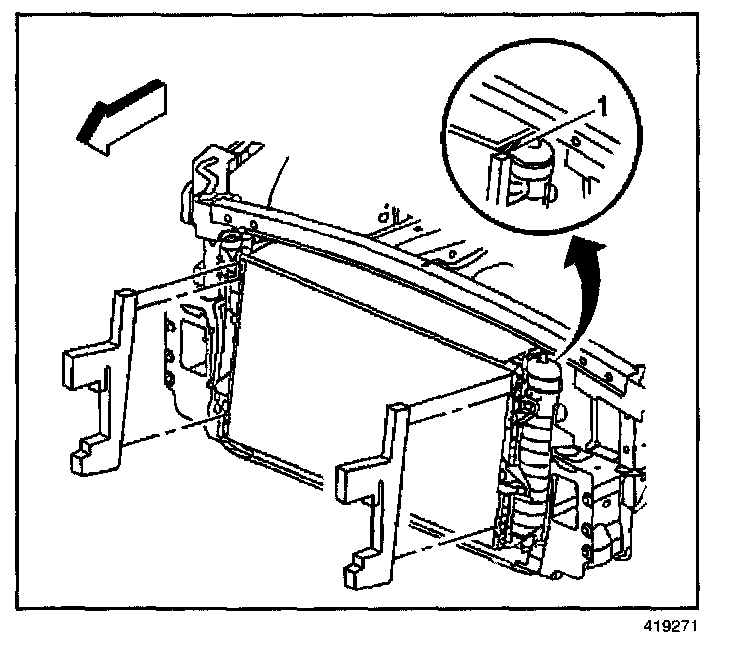 1

419271