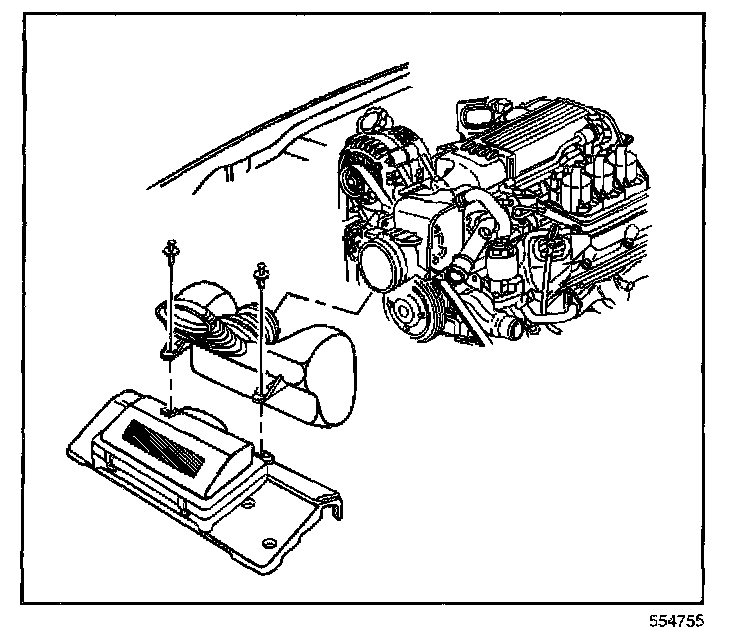 554755