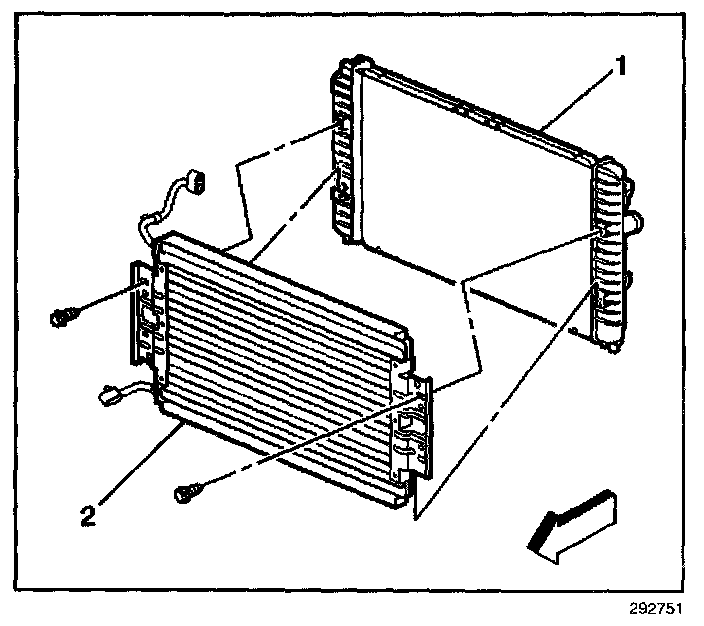 1
2
292751