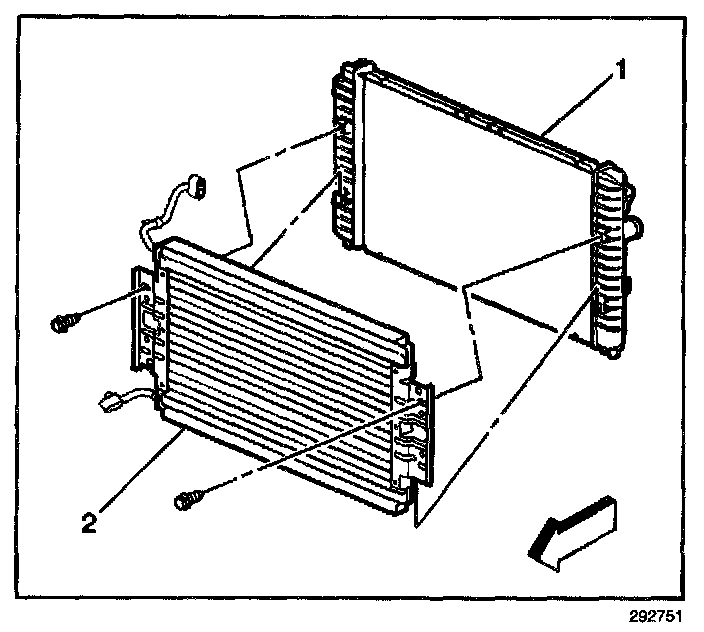 1

2

292751