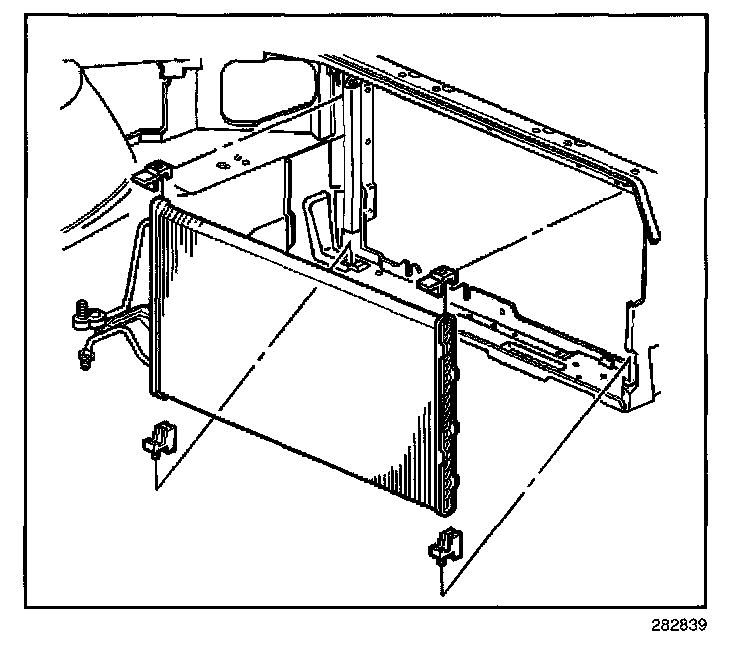 282839