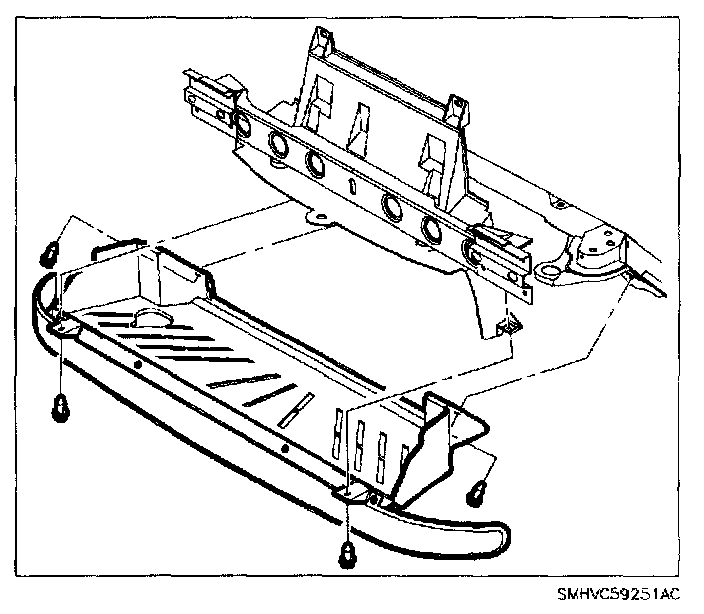 SMHVC59251AC