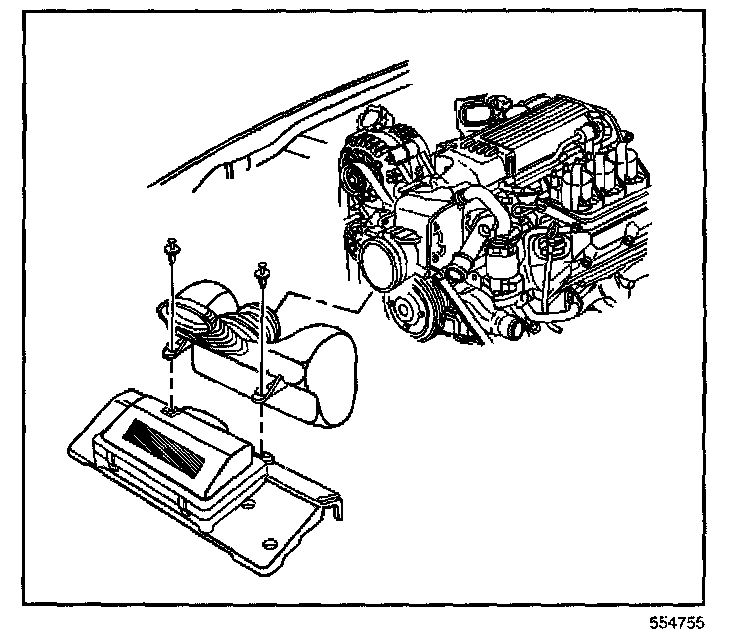 554755