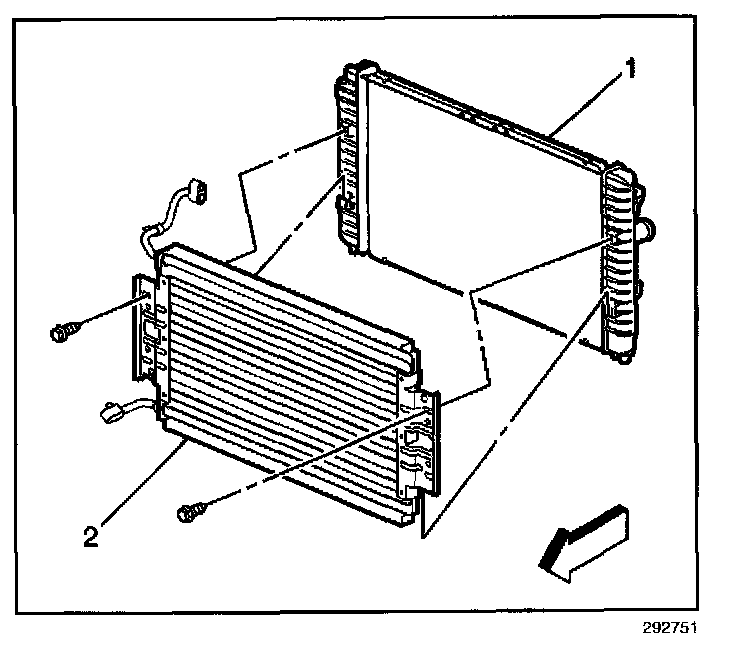 1

2

292751