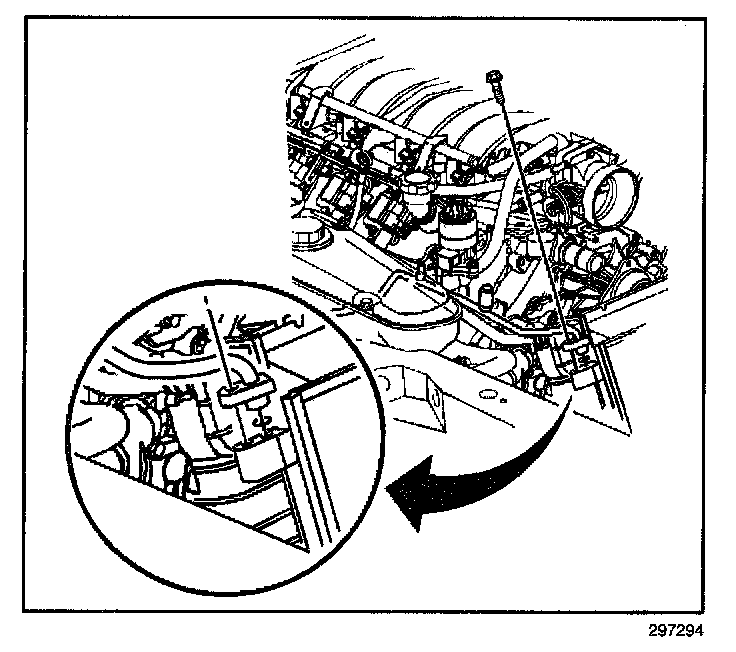 297294