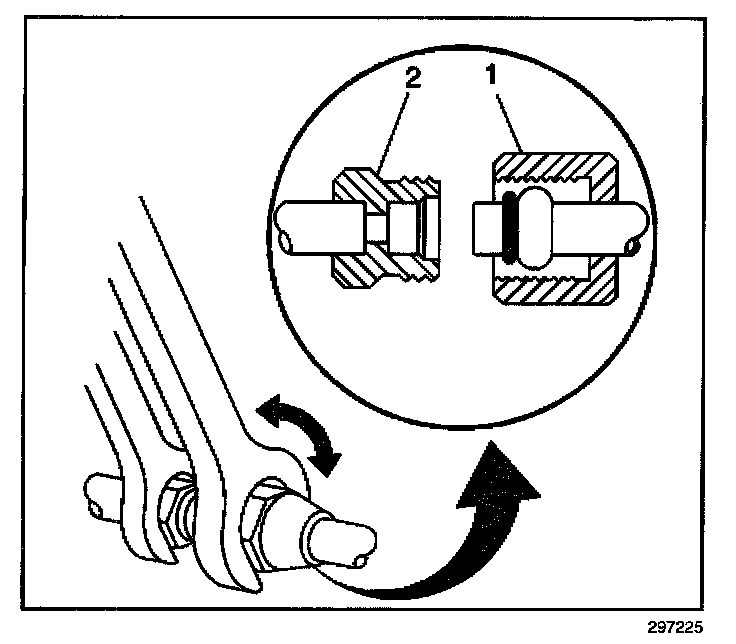 2
1
297225