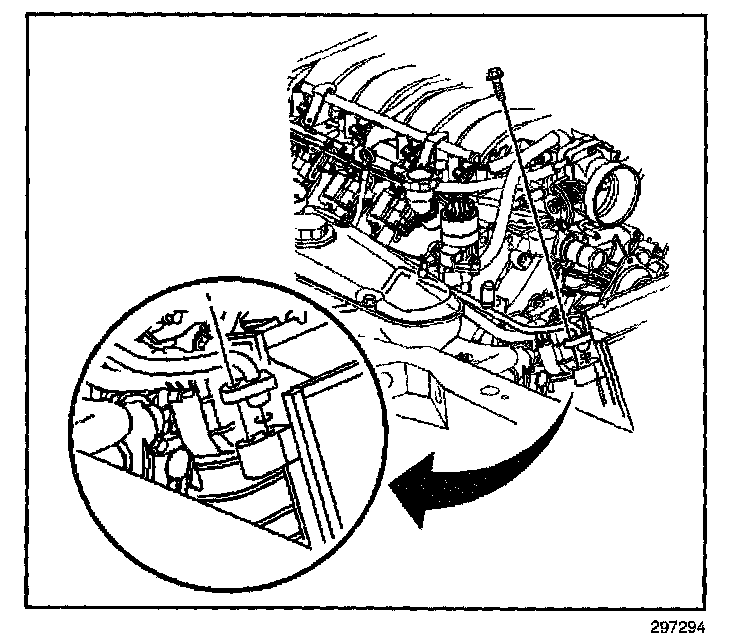 297294