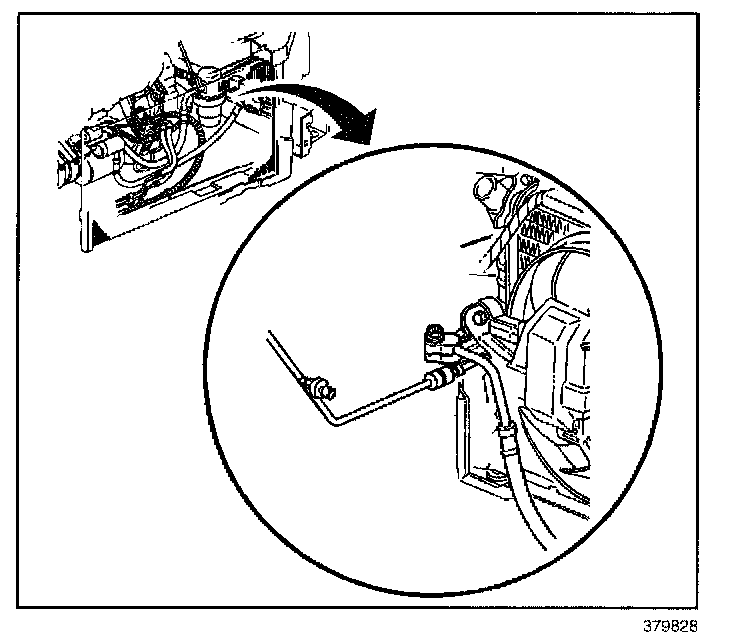 379828