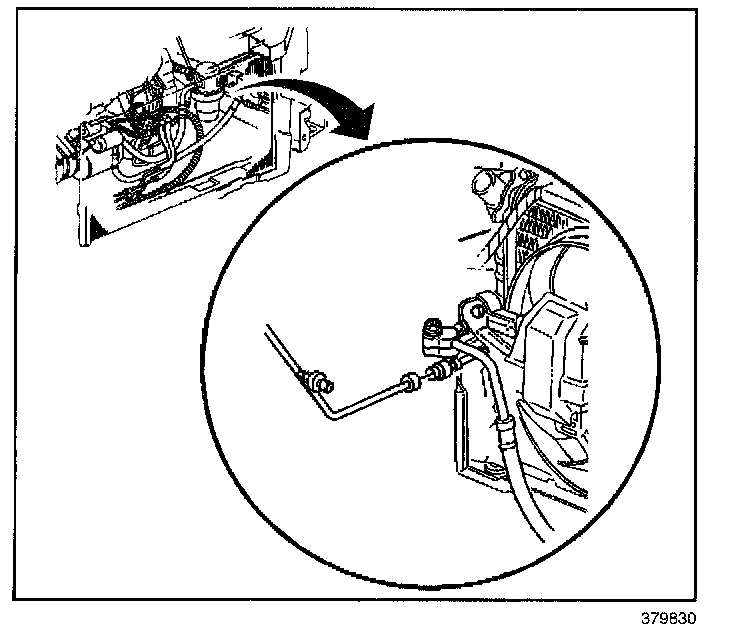 379830