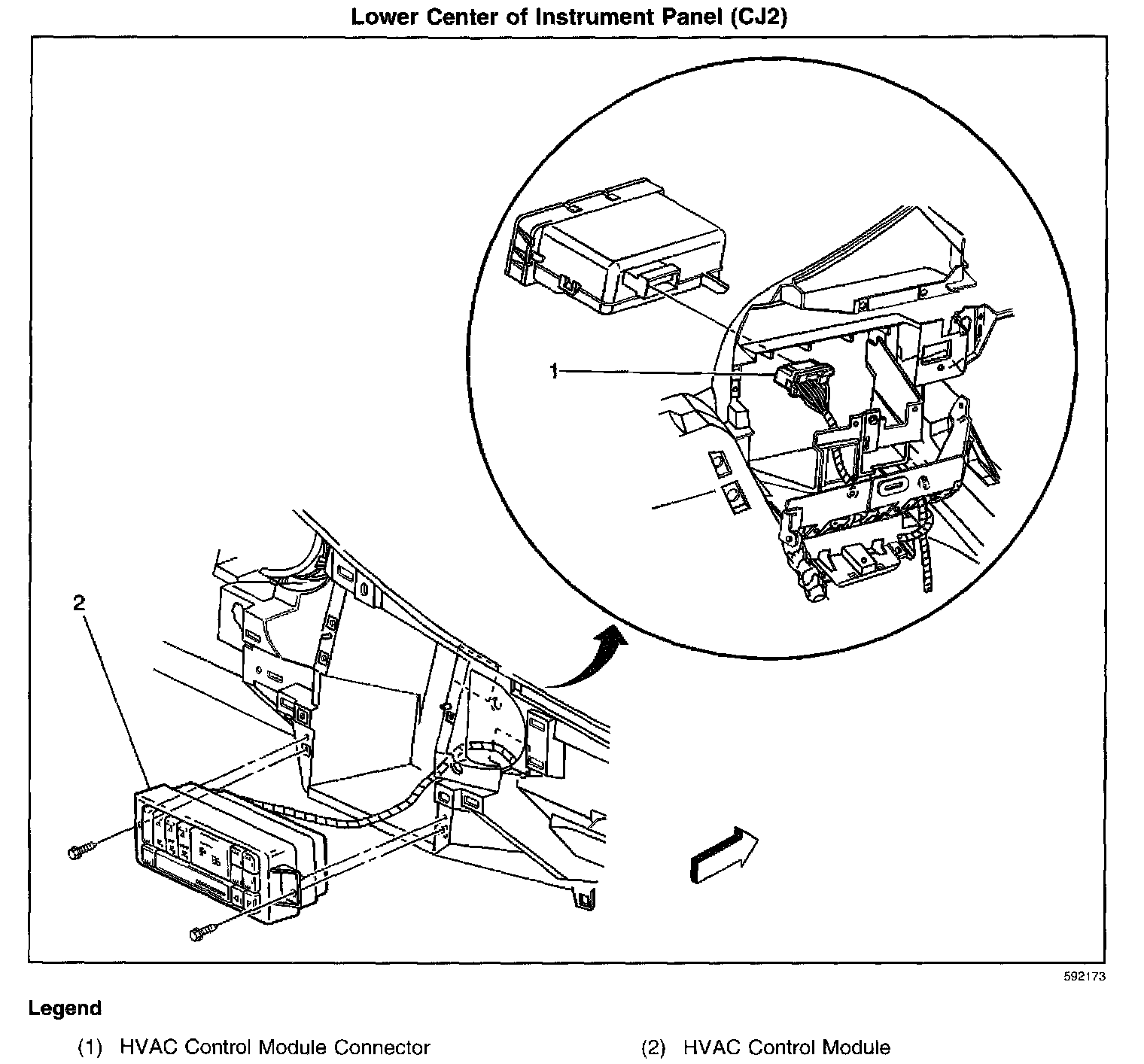 Lower Center of Instrument Panel (CJ2)

1

2

592173

Legend

(1) HVAC Control Module Connector

(2) HVAC Control Module