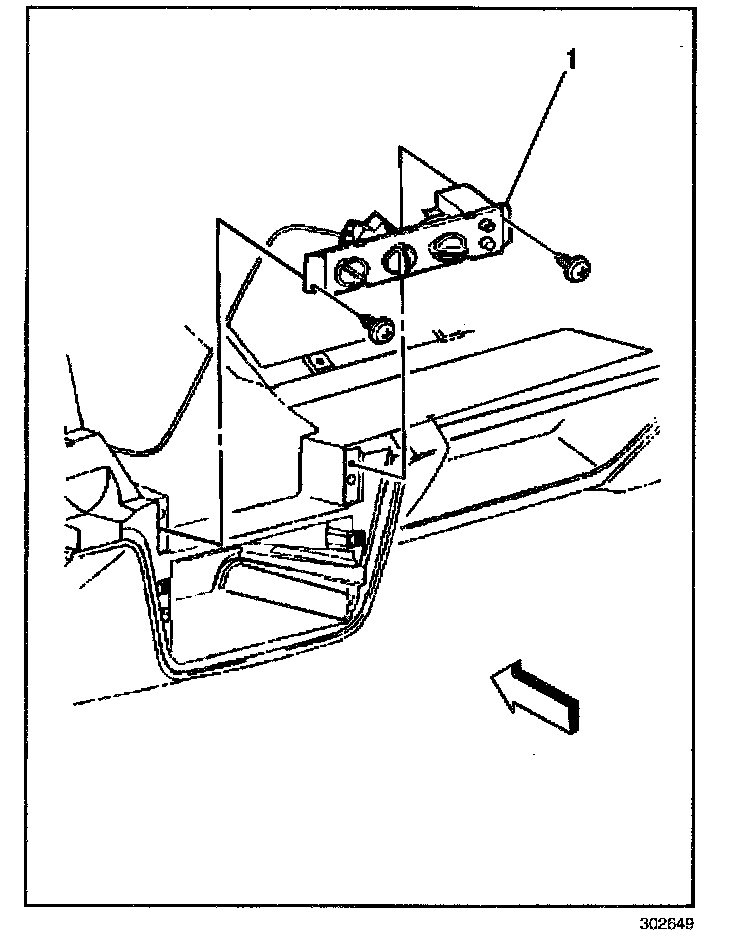 1

302649