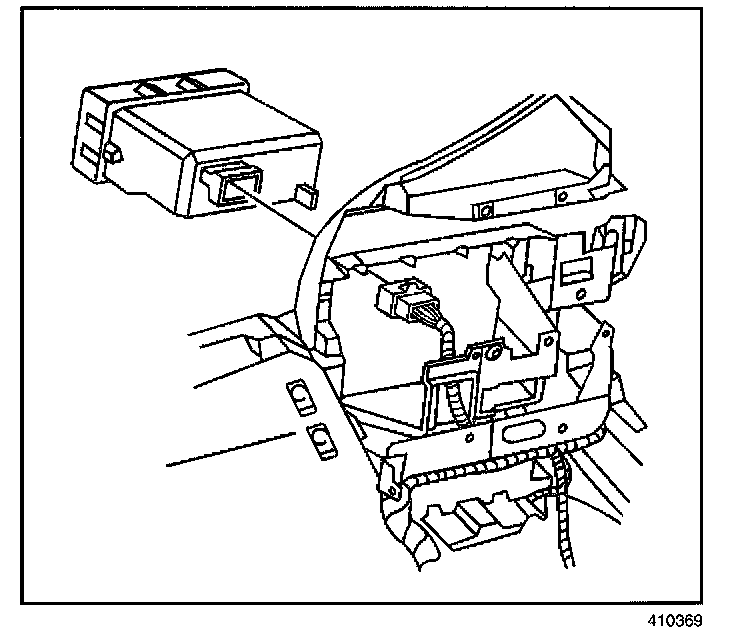 410369