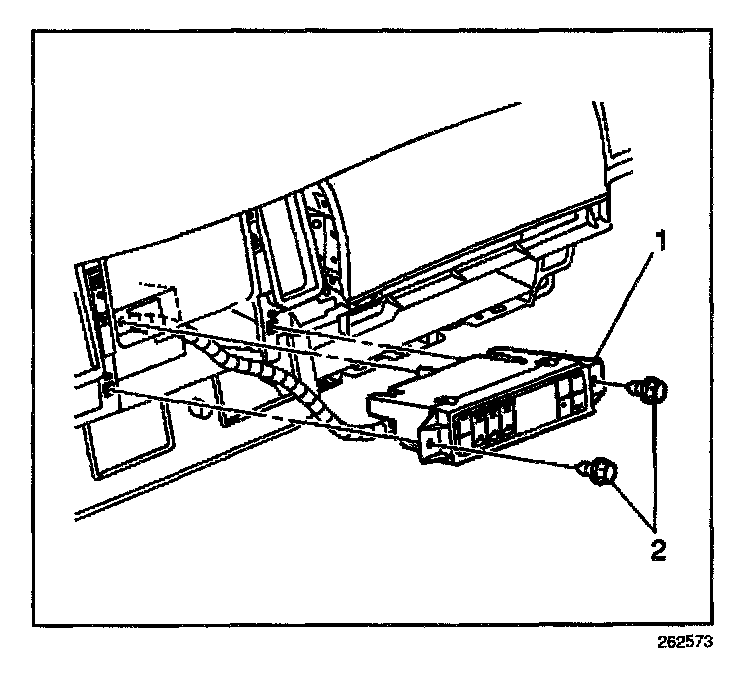 1

2

262573