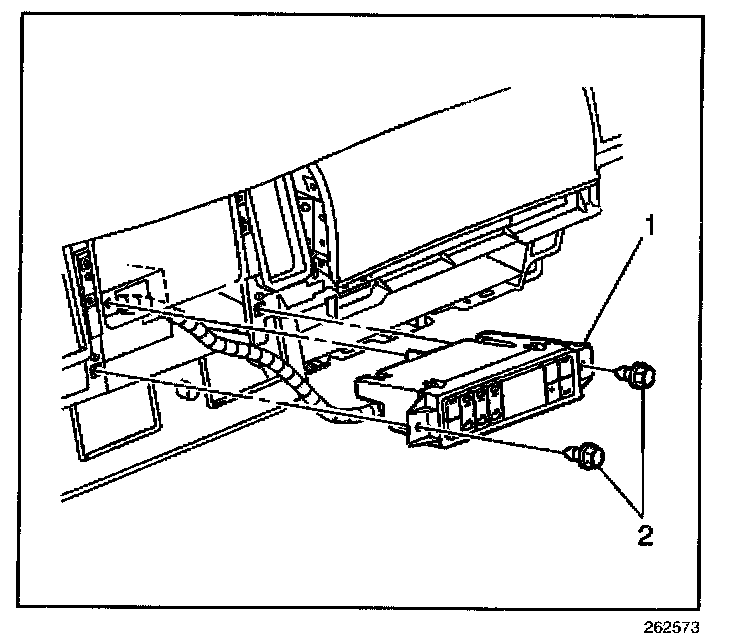 1
2
262573