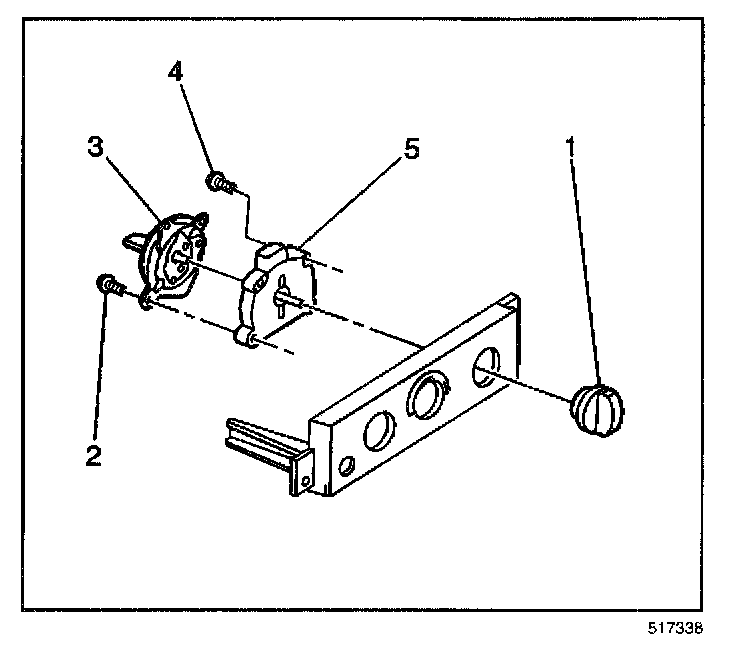 4
3
5
1
2
517338