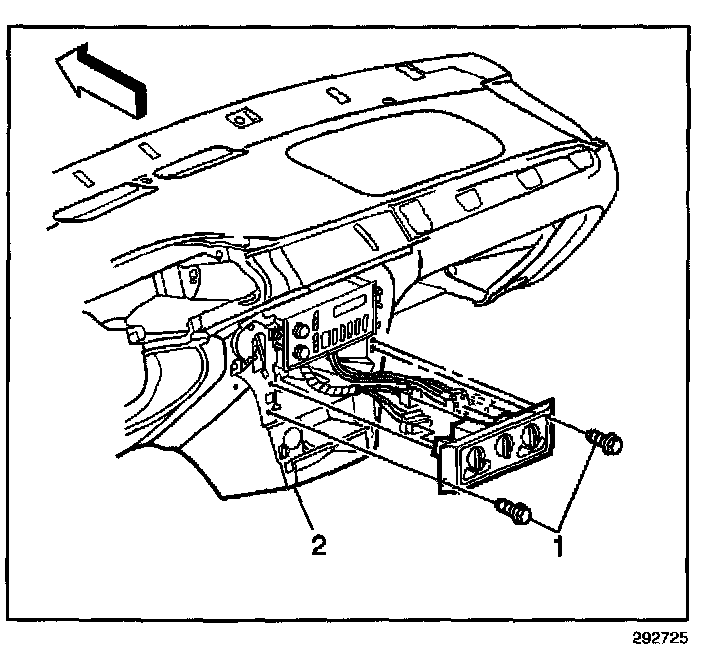 2
1
292725