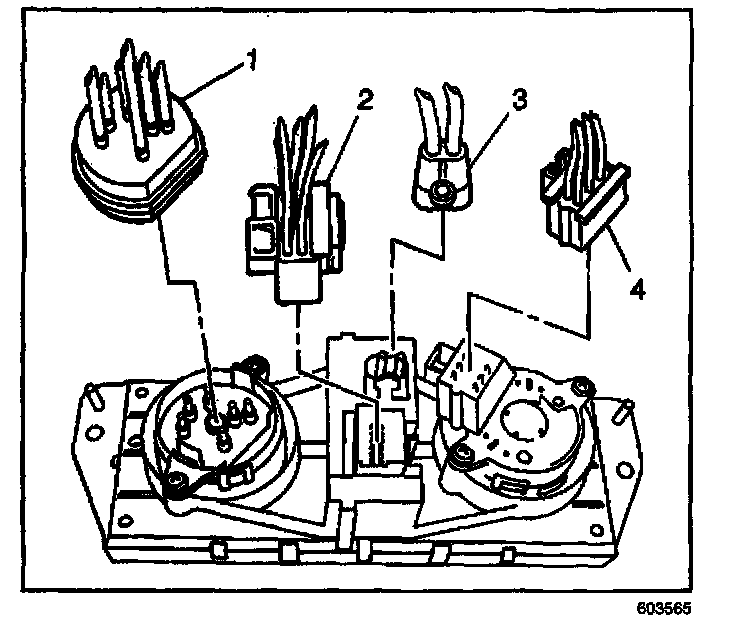 1
2
3
4
603565