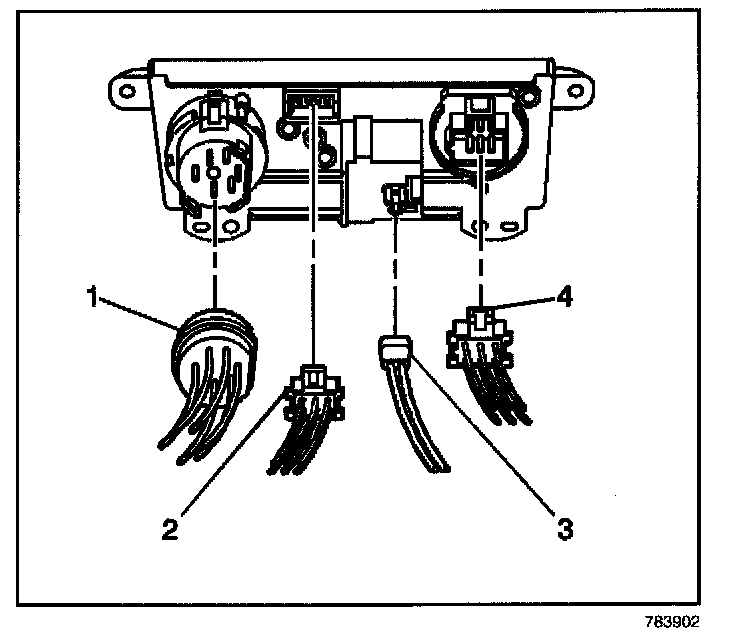 1
4
2
3
783902