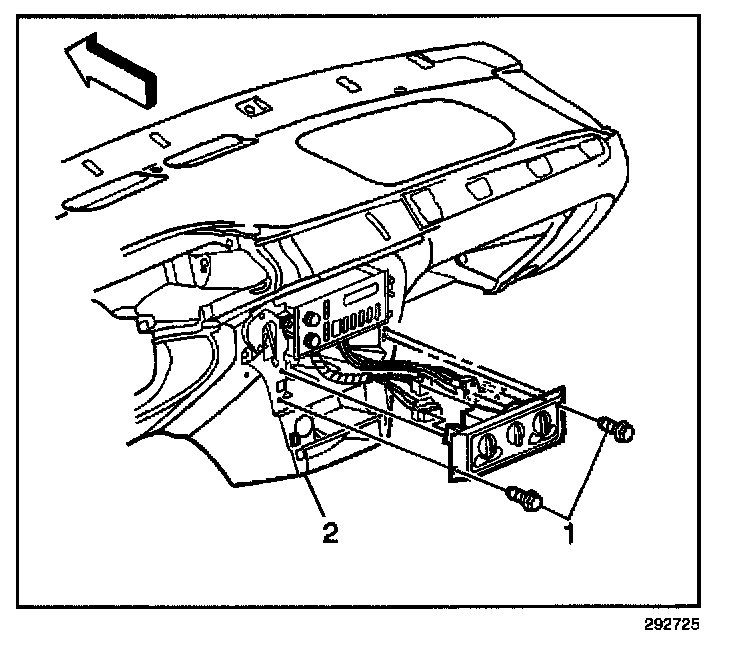 2

1

292725