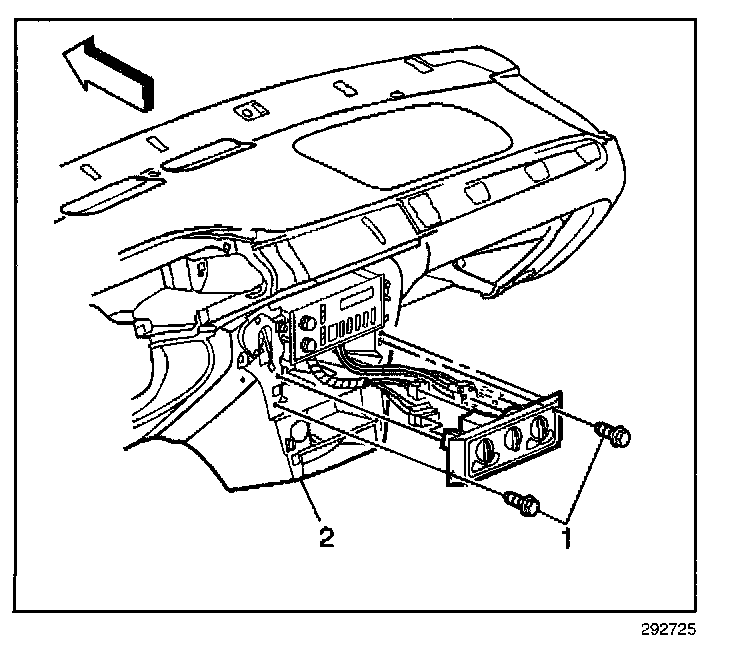 2
1
292725