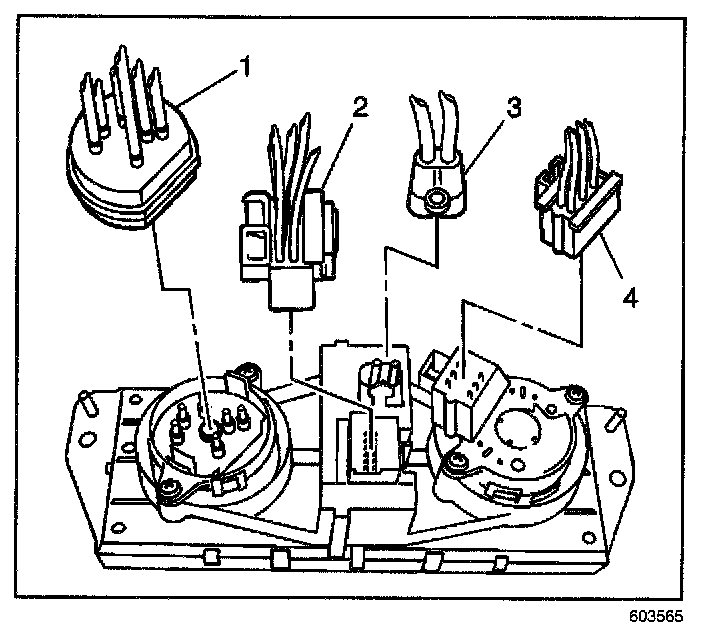 1
2
3
4
603565