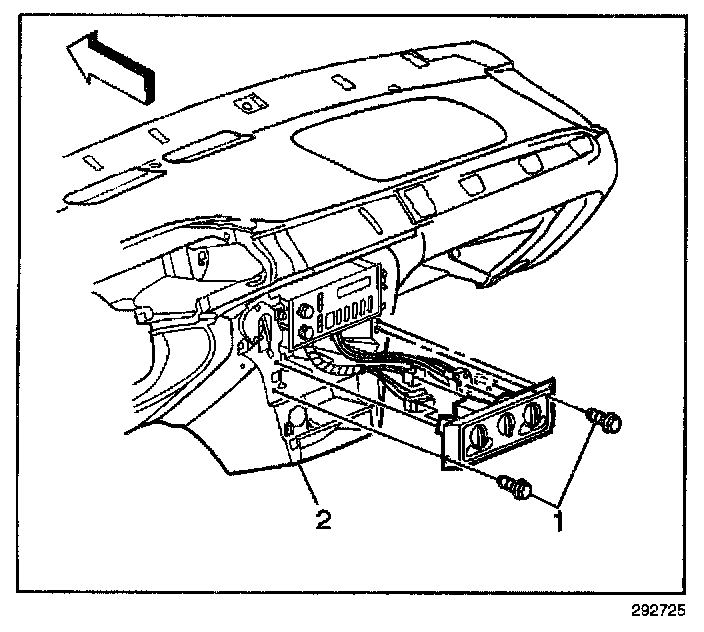 2

1

292725