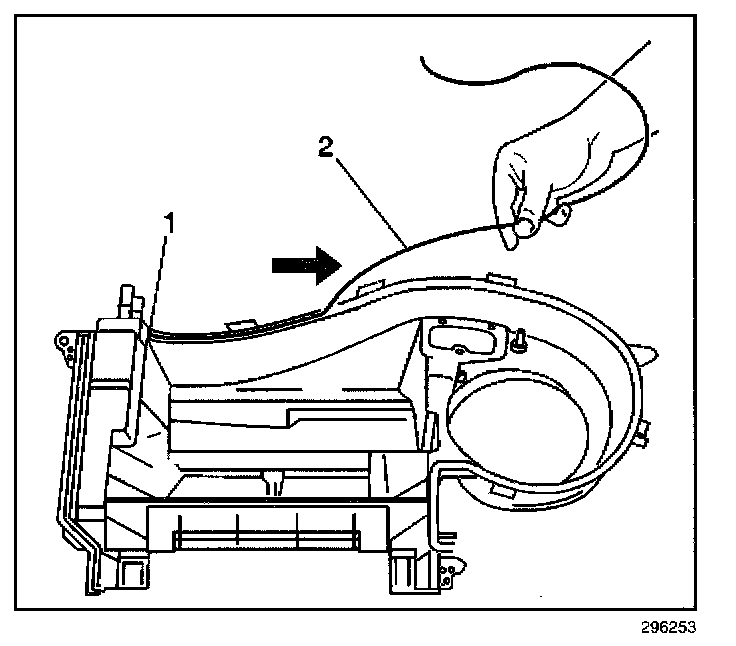 2
1
296253