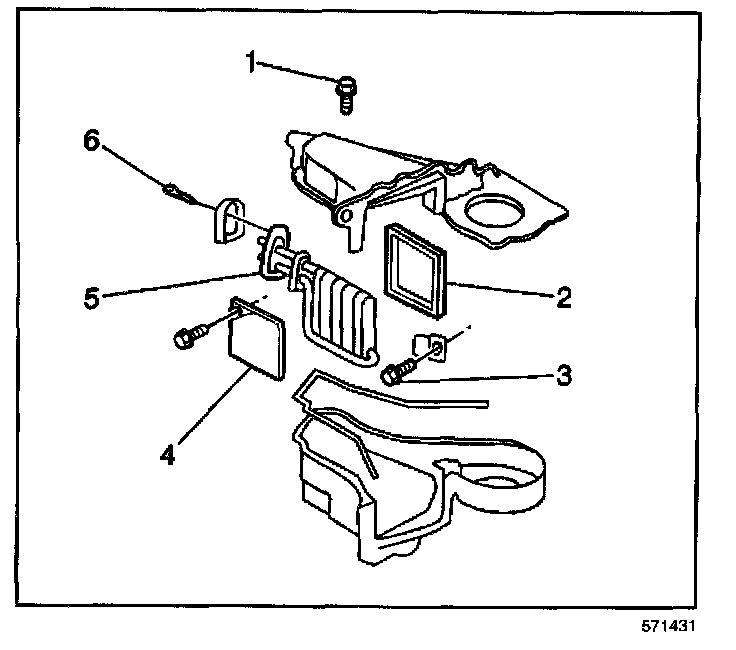 1
6
5
2
3
4
571431