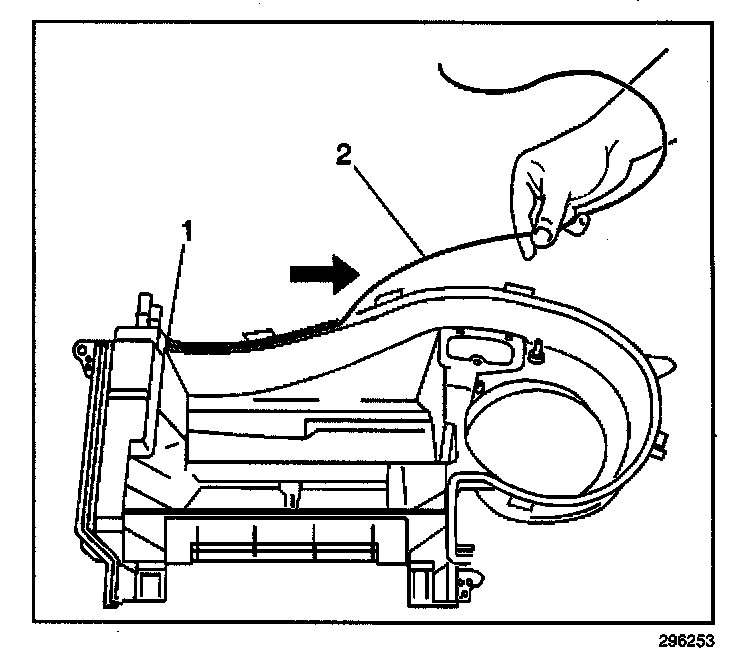 2

1

296253