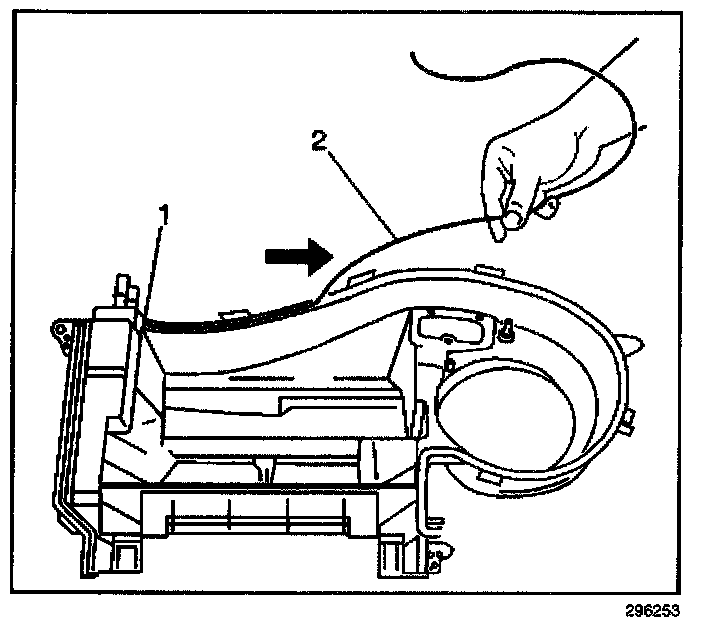 2

1

296253