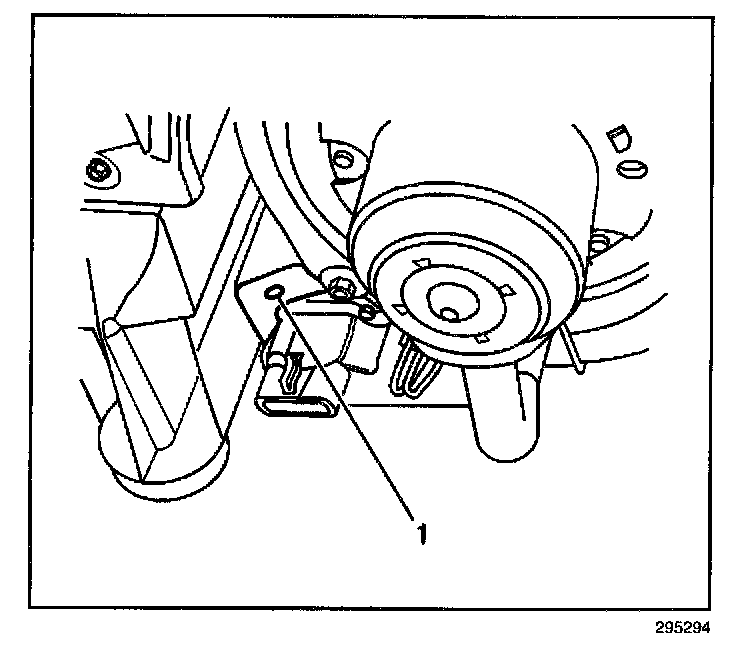 1

295294