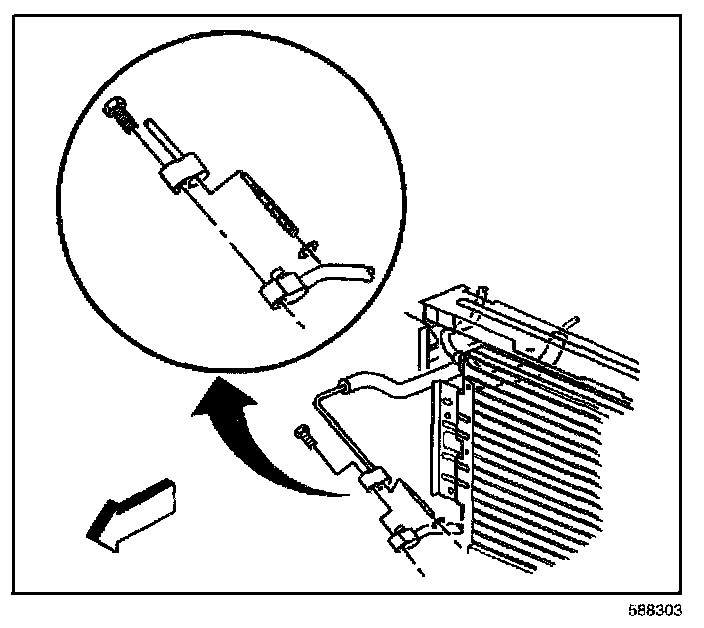 588303