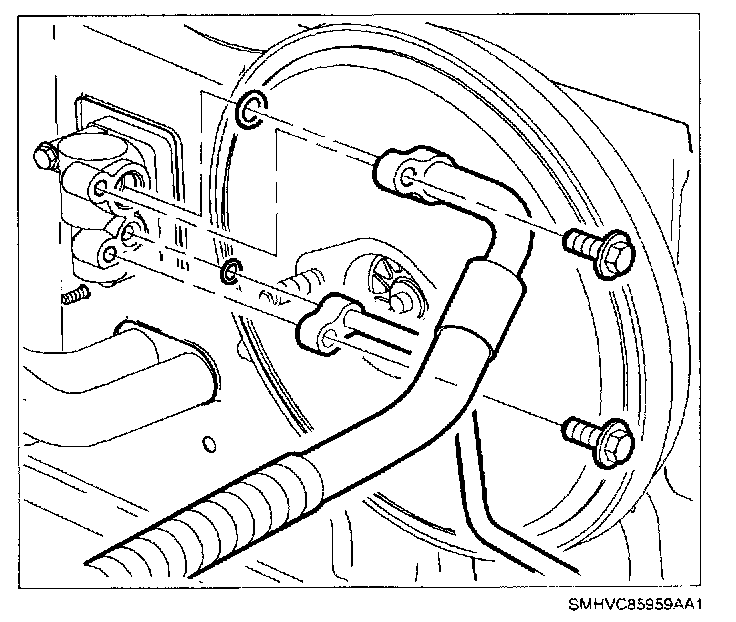 SMHVC85959AA1