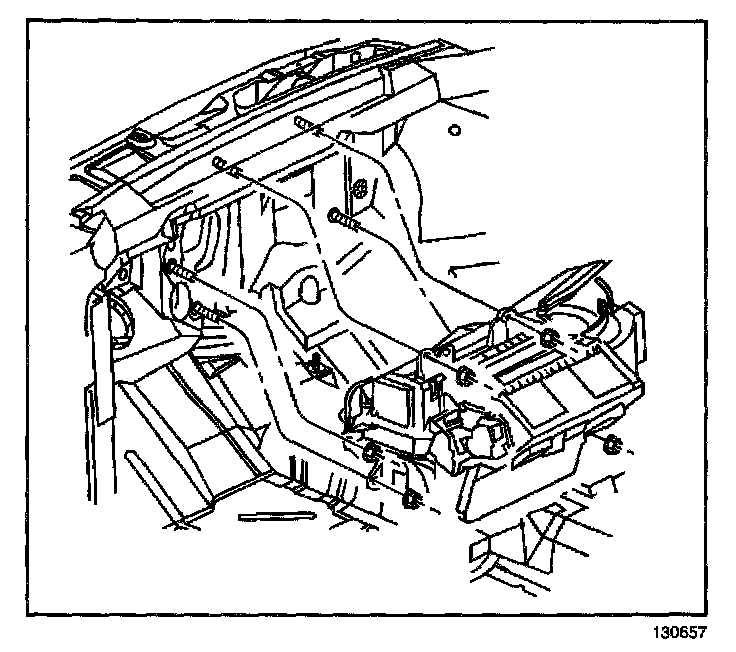 130657