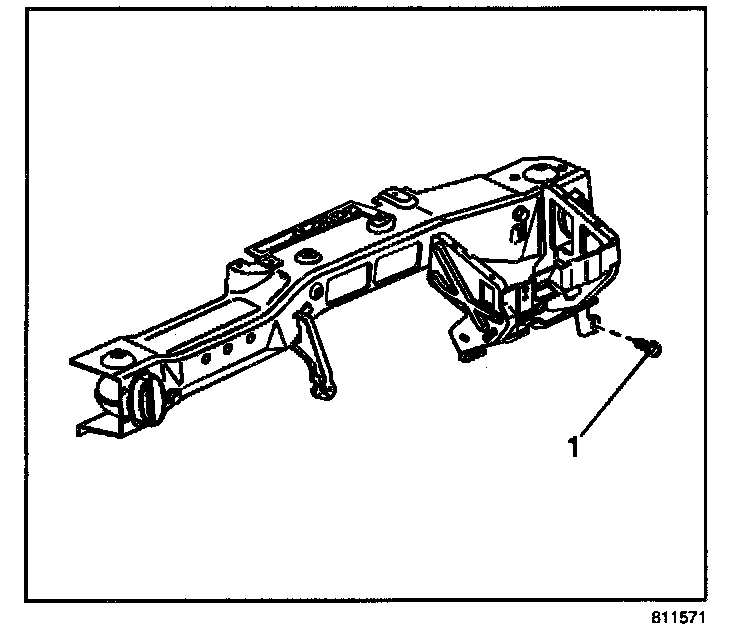 1

811571