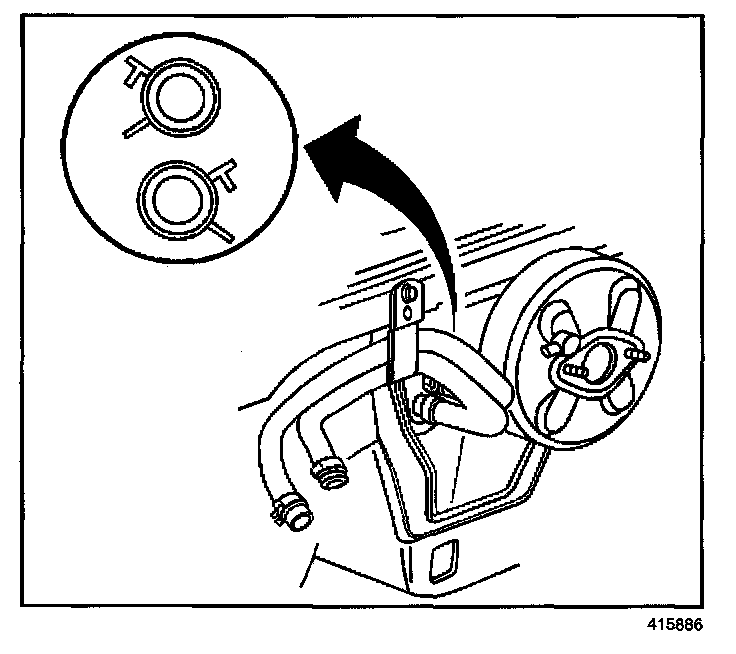 415886